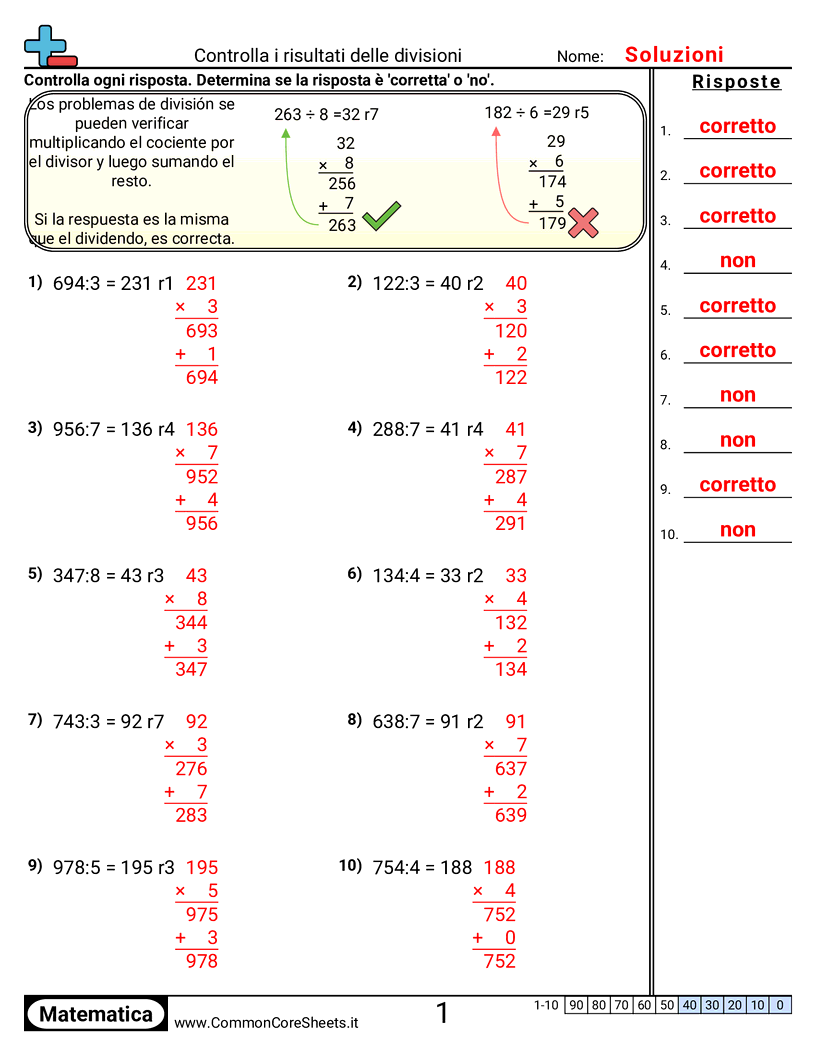 Controlla i risultati delle divisioni Nome: Soluzioni

Controlla ogni risposta. Determina se la risposta è 'corretta' o 'no'.

Los problemas de división se pueden verificar multiplicando el cociente por el divisor y luego sumando el resto.

Si la respuesta es la misma que el dividendo, es correcta.

$263 \div 8 = 32$ r7
32
× 8
256
+ 7
263

$182 \div 6 = 29$ r5
29
× 6
174
+ 5
179

1) 694:3 = 231 r1
231
× 3
693
+ 1
694

2) 122:3 = 40 r2
40
× 3
120
+ 2
122

3) 956:7 = 136 r4
136
× 7
952
+ 4
956

4) 288:7 = 41 r4
41
× 7
287
+ 4
291

5) 347:8 = 43 r3
43
× 8
344
+ 3
347

6) 134:4 = 33 r2
33
× 4
132
+ 2
134

7) 743:3 = 92 r7
92
× 3
276
+ 7
283

8) 638:7 = 91 r2
91
× 7
637
+ 2
639

9) 978:5 = 195 r3
195
× 5
975
+ 3
978

10) 754:4 = 188
188
× 4
752
+ 0
752

Risposte
1. corretto
2. corretto
3. corretto
4. non
5. corretto
6. corretto
7. non
8. non
9. corretto
10. non

Matematica www.CommonCoreSheets.it 1

| 1-10 | 90 | 80 | 70 | 60 | 50 | 40 | 30 | 20 | 10 | 0 |
|---|---|---|---|---|---|---|---|---|---|---|