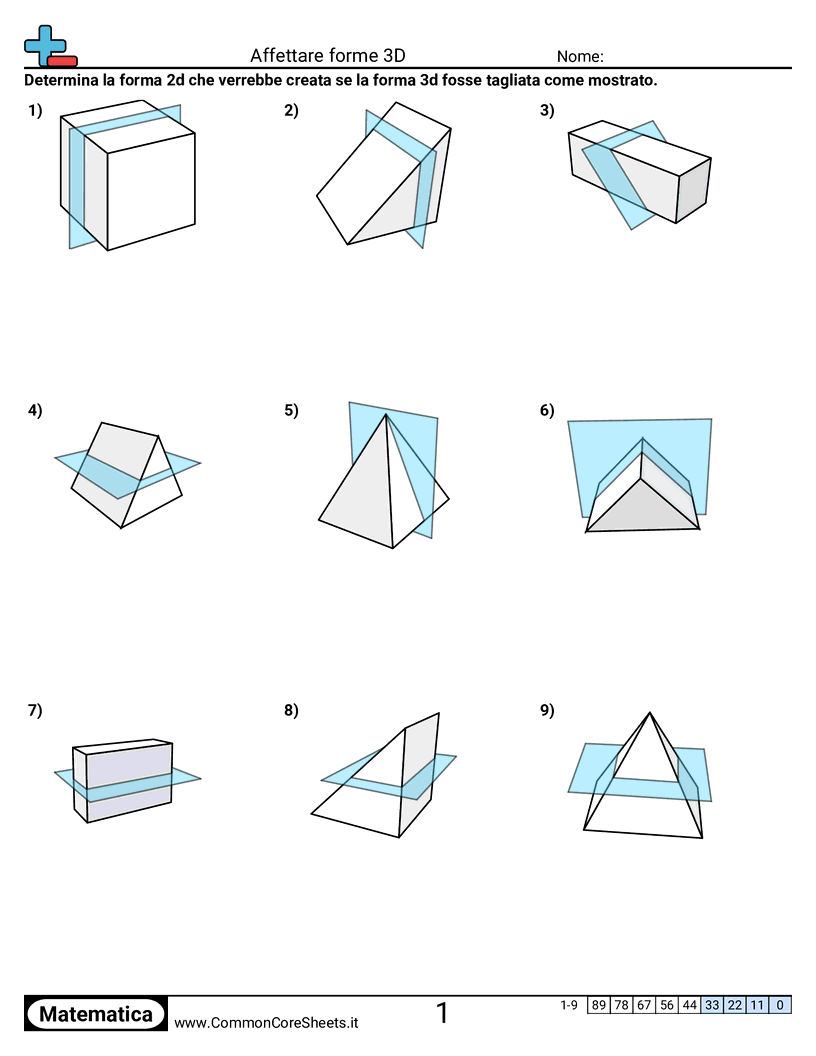 Affettare forme 3D Nome:

Determina la forma 2d che verrebbe creata se la forma 3d fosse tagliata come mostrato.

1)

2)

3)

4)

5)

6)

7)

8)

9)

Matematica www.CommonCoreSheets.it 1

| 1-9 | 89 | 78 | 67 | 56 | 44 | 33 | 22 | 11 | 0 |
|---|---|---|---|---|---|---|---|---|---|